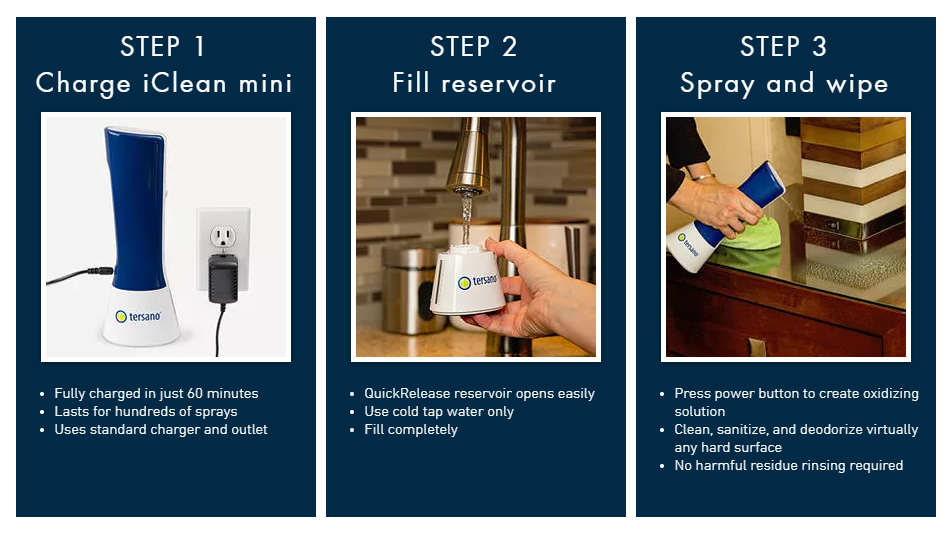 STEP 1
Charge iClean mini

tersano

- Fully charged in just 60 minutes
- Lasts for hundreds of sprays
- Uses standard charger and outlet

STEP 2
Fill reservoir

tersano

- QuickRelease reservoir opens easily
- Use cold tap water only
- Fill completely

STEP 3
Spray and wipe

tersano

- Press power button to create oxidizing solution
- Clean, sanitize, and deodorize virtually any hard surface
- No harmful residue rinsing required